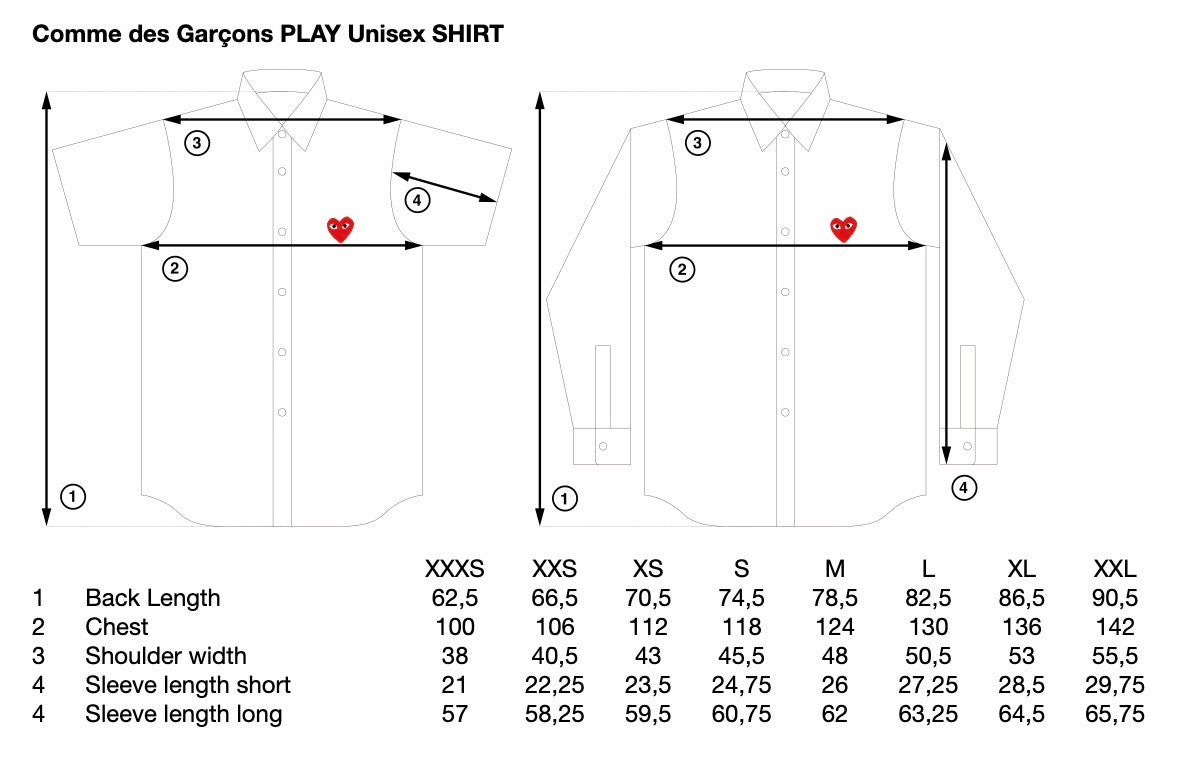 Comme des Garçons PLAY Unisex SHIRT

3
4
2
1

3
2
1
4

|   |   | XXXS | XXS | XS | S | M | L | XL | XXL |
|---|---|---|---|---|---|---|---|---|---|
| 1 | Back Length | 62,5 | 66,5 | 70,5 | 74,5 | 78,5 | 82,5 | 86,5 | 90,5 |
| 2 | Chest | 100 | 106 | 112 | 118 | 124 | 130 | 136 | 142 |
| 3 | Shoulder width | 38 | 40,5 | 43 | 45,5 | 48 | 50,5 | 53 | 55,5 |
| 4 | Sleeve length short | 21 | 22,25 | 23,5 | 24,75 | 26 | 27,25 | 28,5 | 29,75 |
| 4 | Sleeve length long | 57 | 58,25 | 59,5 | 60,75 | 62 | 63,25 | 64,5 | 65,75 |